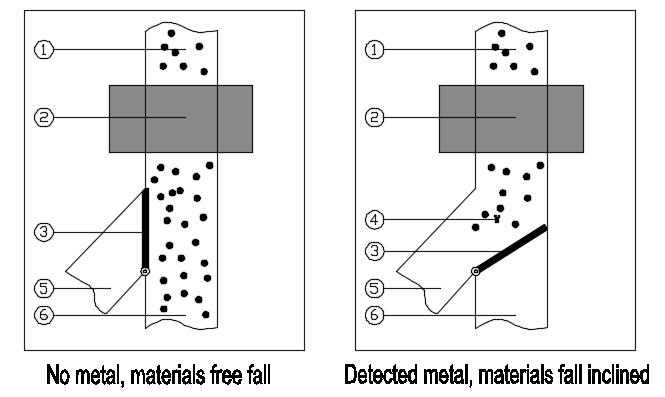 ①
②
③
⑤
⑥

No metal, materials free fall

①
②
④
③
⑤
⑥

Detected metal, materials fall inclined