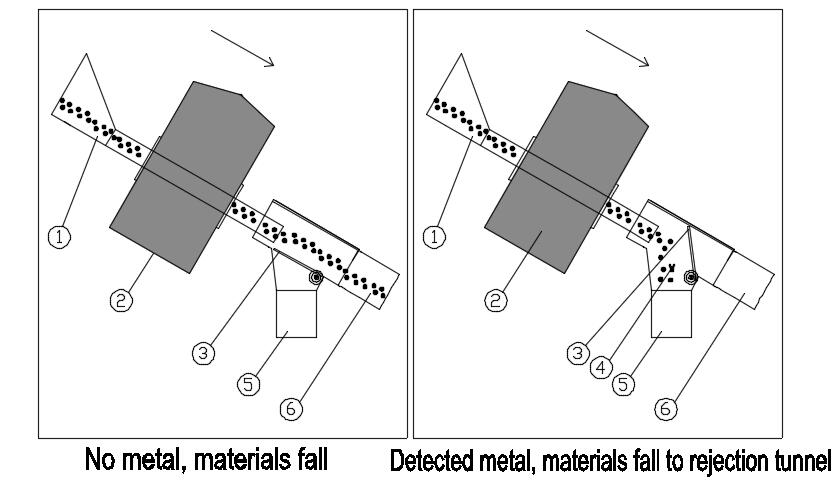 ①
②
③
⑤
⑥
No metal, materials fall

①
②
③
④
⑤
⑥
Detected metal, materials fall to rejection tunnel